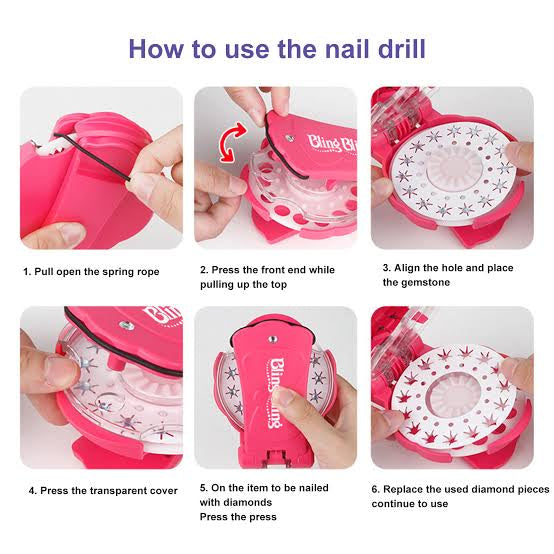 How to use the nail drill

Bling Bli

1. Pull open the spring rope

2. Press the front end while pulling up the top

3. Align the hole and place the gemstone

Blin

Bling Bling

4. Press the transparent cover

5. On the item to be nailed with diamonds
Press the press

6. Replace the used diamond pieces continue to use