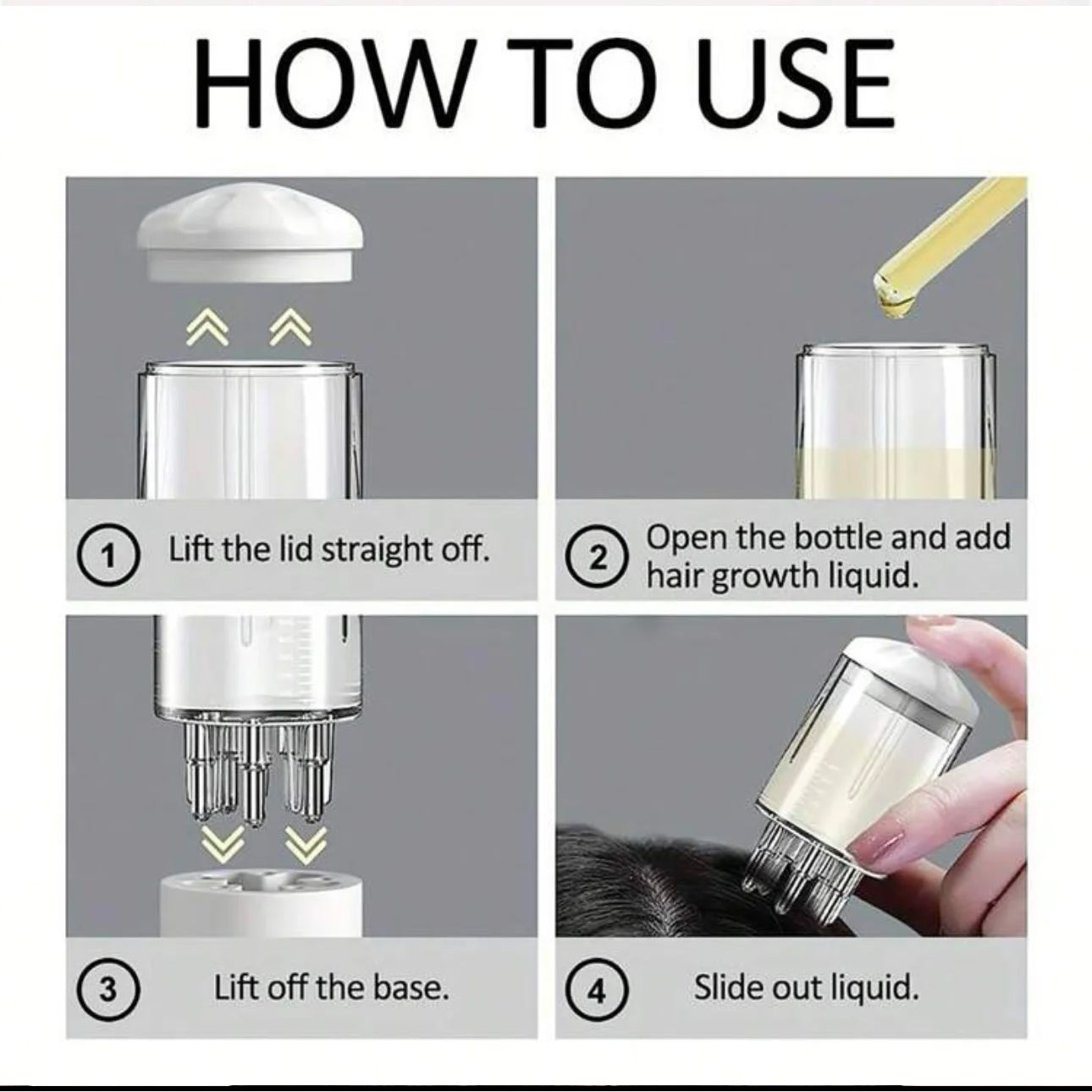 HOW TO USE

1 Lift the lid straight off.

2 Open the bottle and add hair growth liquid.

3 Lift off the base.

4 Slide out liquid.