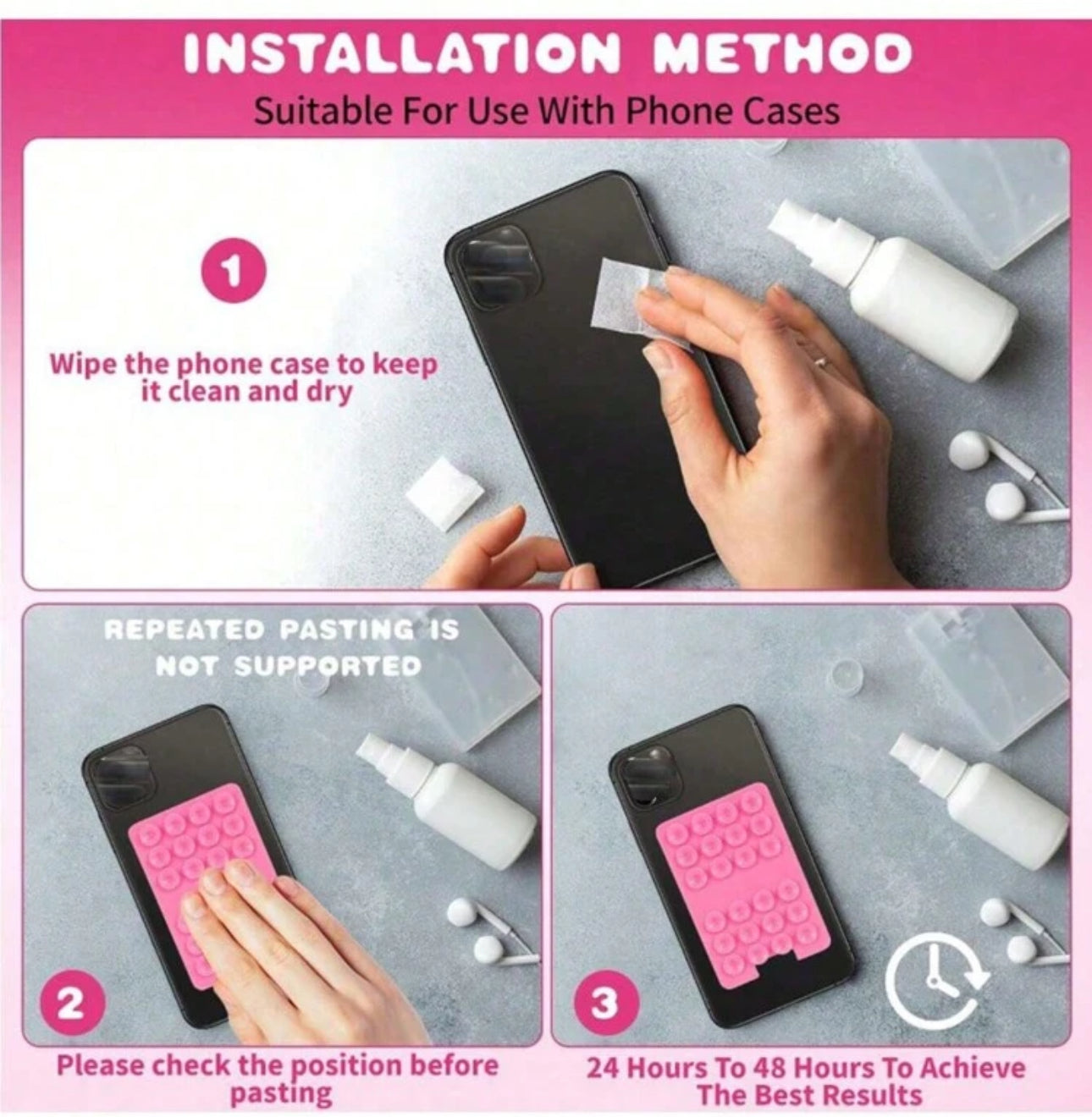 INSTALLATION METHOD
Suitable For Use With Phone Cases

1

Wipe the phone case to keep it clean and dry

REPEATED PASTING IS NOT SUPPORTED

2

Please check the position before pasting

3

24 Hours To 48 Hours To Achieve The Best Results