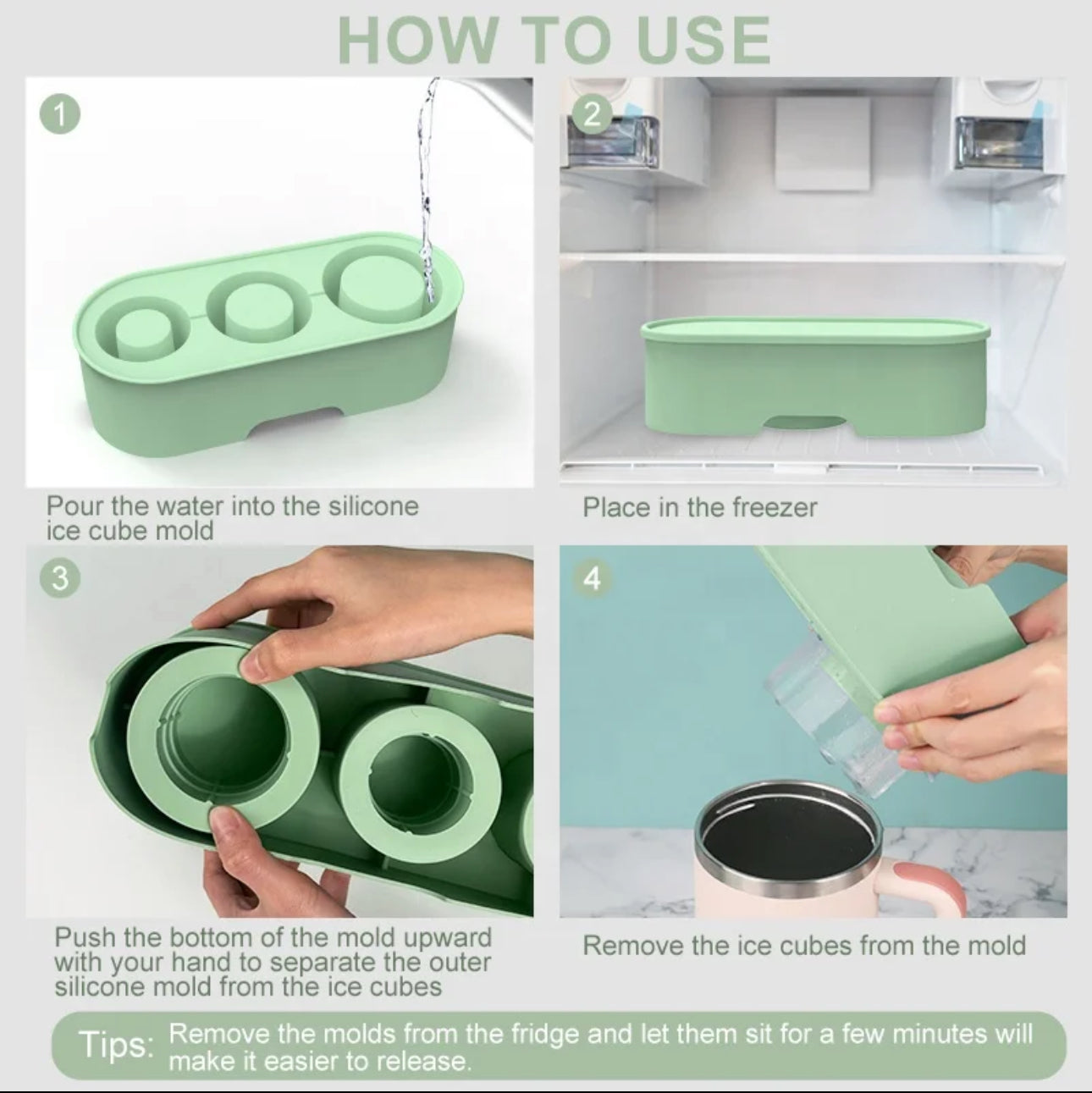 HOW TO USE

1

Pour the water into the silicone ice cube mold

2

Place in the freezer

3

Push the bottom of the mold upward with your hand to separate the outer silicone mold from the ice cubes

4

Remove the ice cubes from the mold

Tips: Remove the molds from the fridge and let them sit for a few minutes will make it easier to release.